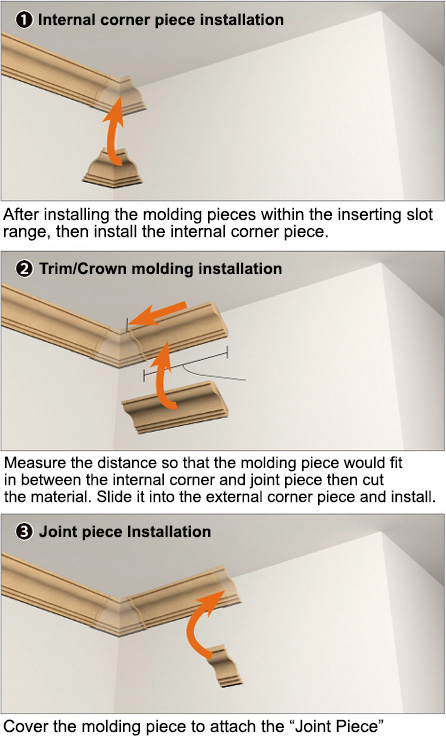 ❶ Internal corner piece installation

After installing the molding pieces within the inserting slot range, then install the internal corner piece.

❷ Trim/Crown molding installation

Measure the distance so that the molding piece would fit in between the internal corner and joint piece then cut the material. Slide it into the external corner piece and install.

❸ Joint piece Installation

Cover the molding piece to attach the “Joint Piece”